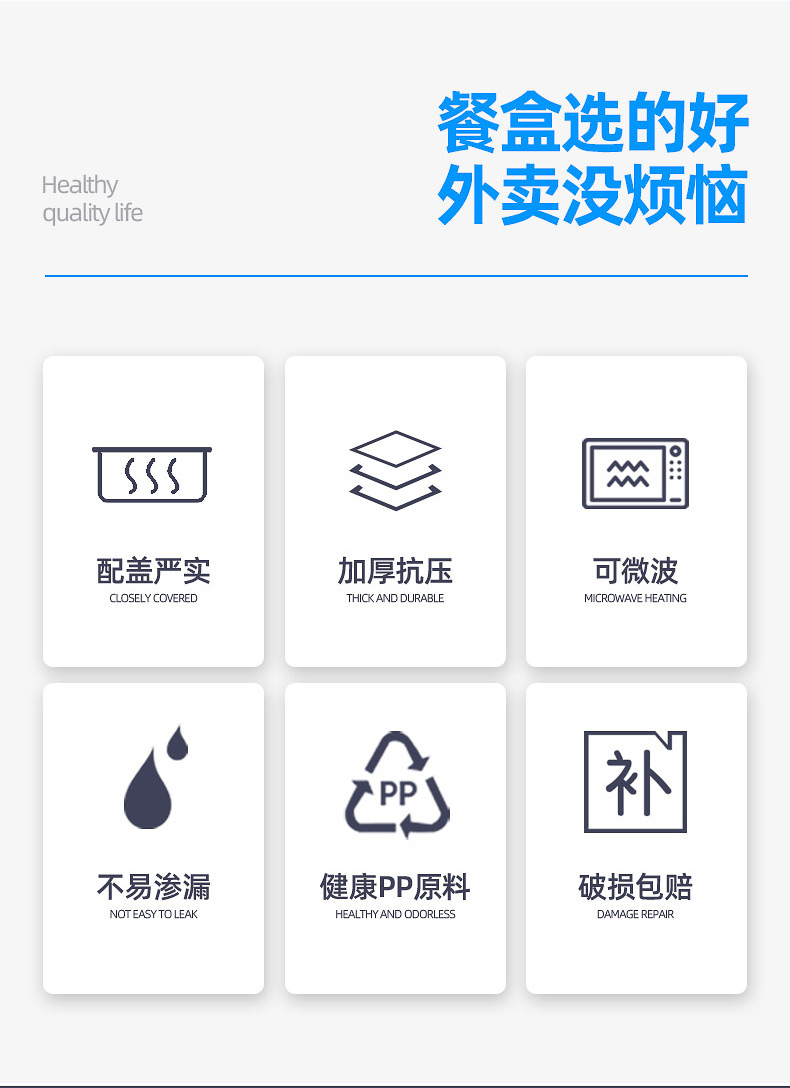 Healthy
quality life

餐盒选的好
外卖没烦恼

配盖严实
CLOSELY COVERED

加厚抗压
THICK AND DURABLE

可微波
MICROWAVE HEATING

不易渗漏
NOT EASY TO LEAK

PP
健康PP原料
HEALTHY AND ODORLESS

补
破损包赔
DAMAGE REPAIR