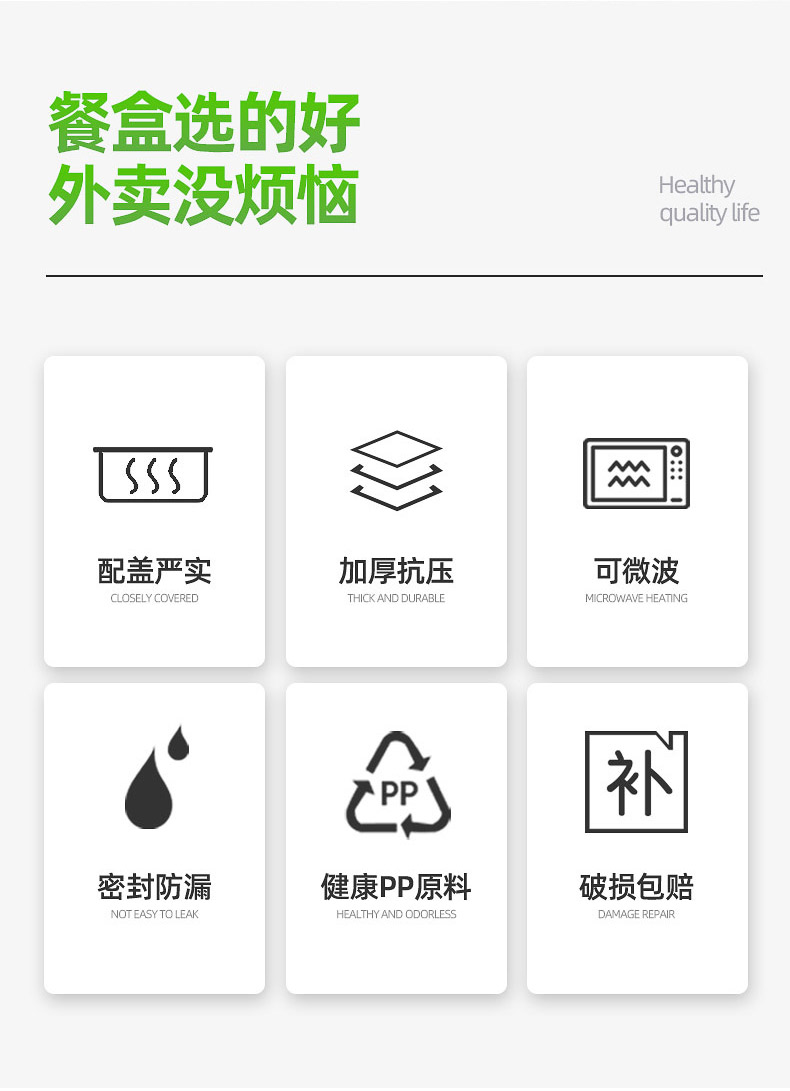 餐盒选的好
外卖没烦恼

Healthy
quality life

配盖严实
CLOSELY COVERED

加厚抗压
THICK AND DURABLE

可微波
MICROWAVE HEATING

密封防漏
NOT EASY TO LEAK

PP

健康PP原料
HEALTHY AND ODORLESS

补

破损包赔
DAMAGE REPAIR